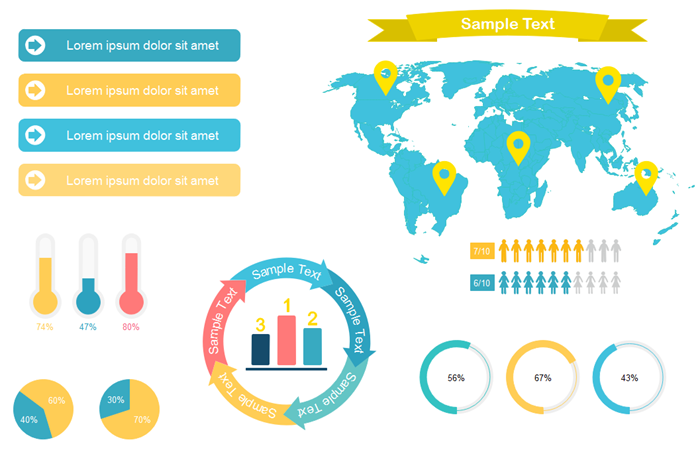 Lorem ipsum dolor sit amet

Lorem ipsum dolor sit amet

Lorem ipsum dolor sit amet

Lorem ipsum dolor sit amet

Sample Text

7/10

6/10

74%

47%

80%

Sample Text

Sample Text

Sample Text

Sample Text

Sample Text

3

1

2

60%

40%

30%

70%

56%

67%

43%